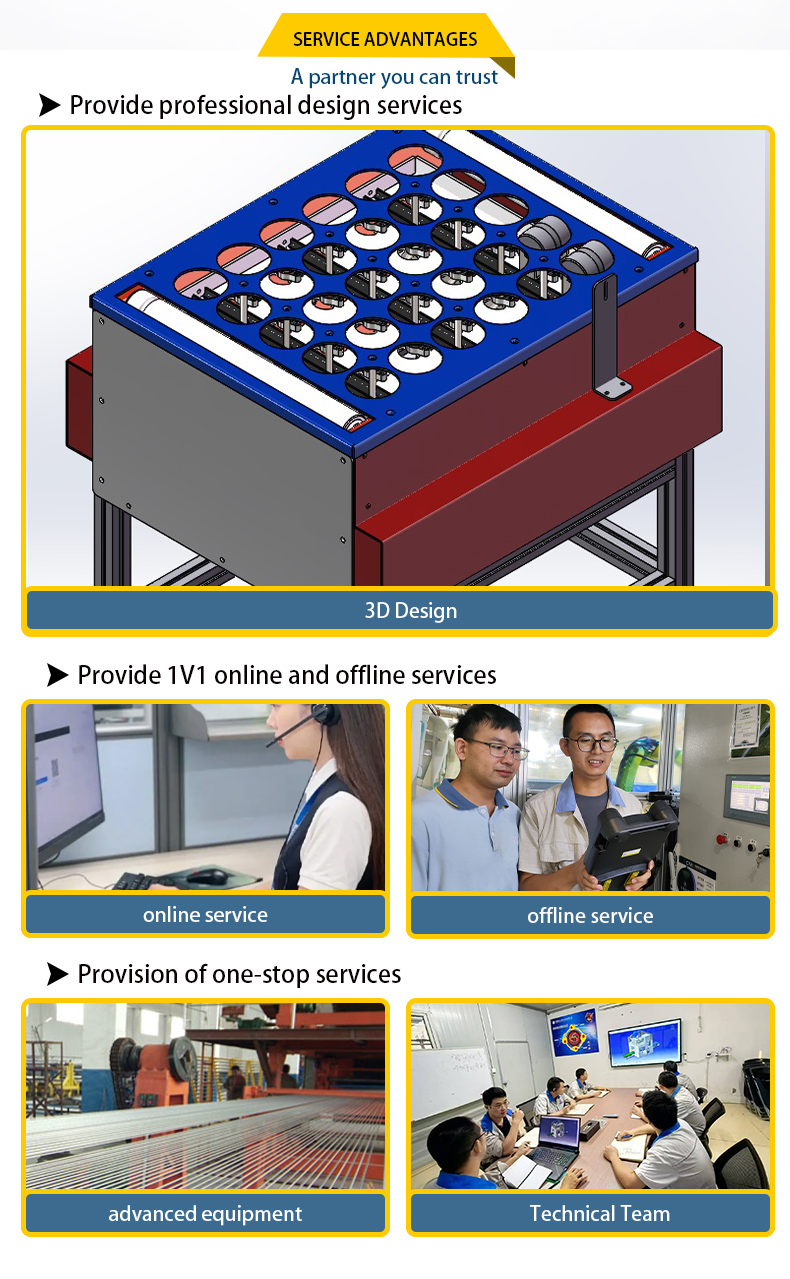 SERVICE ADVANTAGES

A partner you can trust

➤ Provide professional design services

3D Design

➤ Provide 1V1 online and offline services

online service

offline service

➤ Provision of one-stop services

advanced equipment

Technical Team